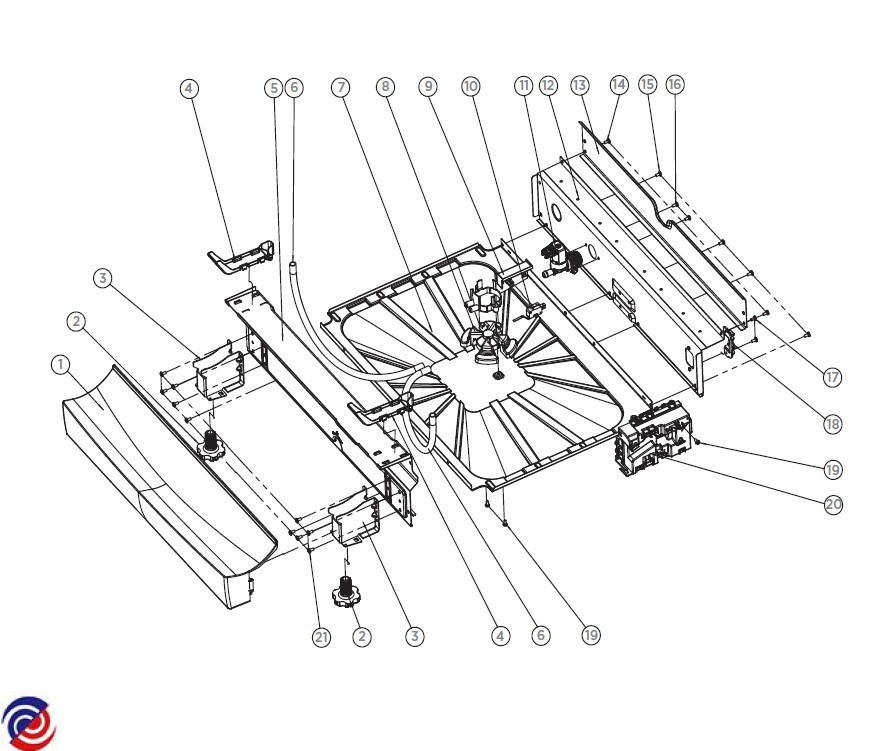 4
5
6
7
8
9
10
11
12
13
14
15
16
3
2
1
17
18
19
20
21
2
3
4
6
19